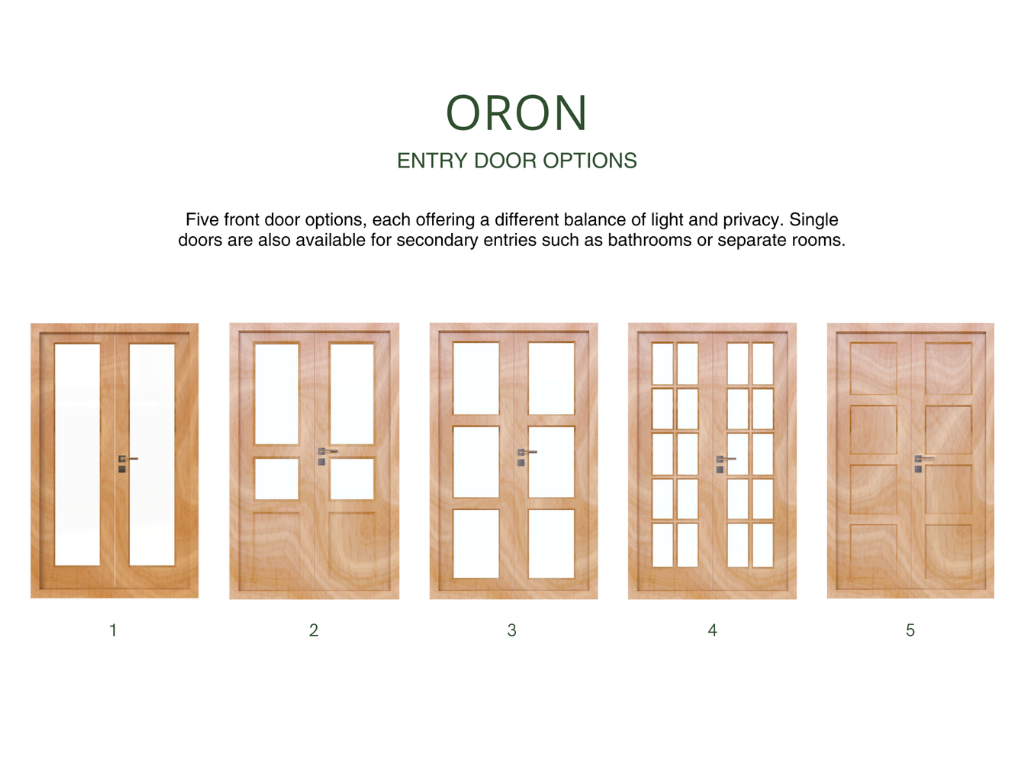 ORON

ENTRY DOOR OPTIONS

Five front door options, each offering a different balance of light and privacy. Single doors are also available for secondary entries such as bathrooms or separate rooms.

1

2

3

4

5